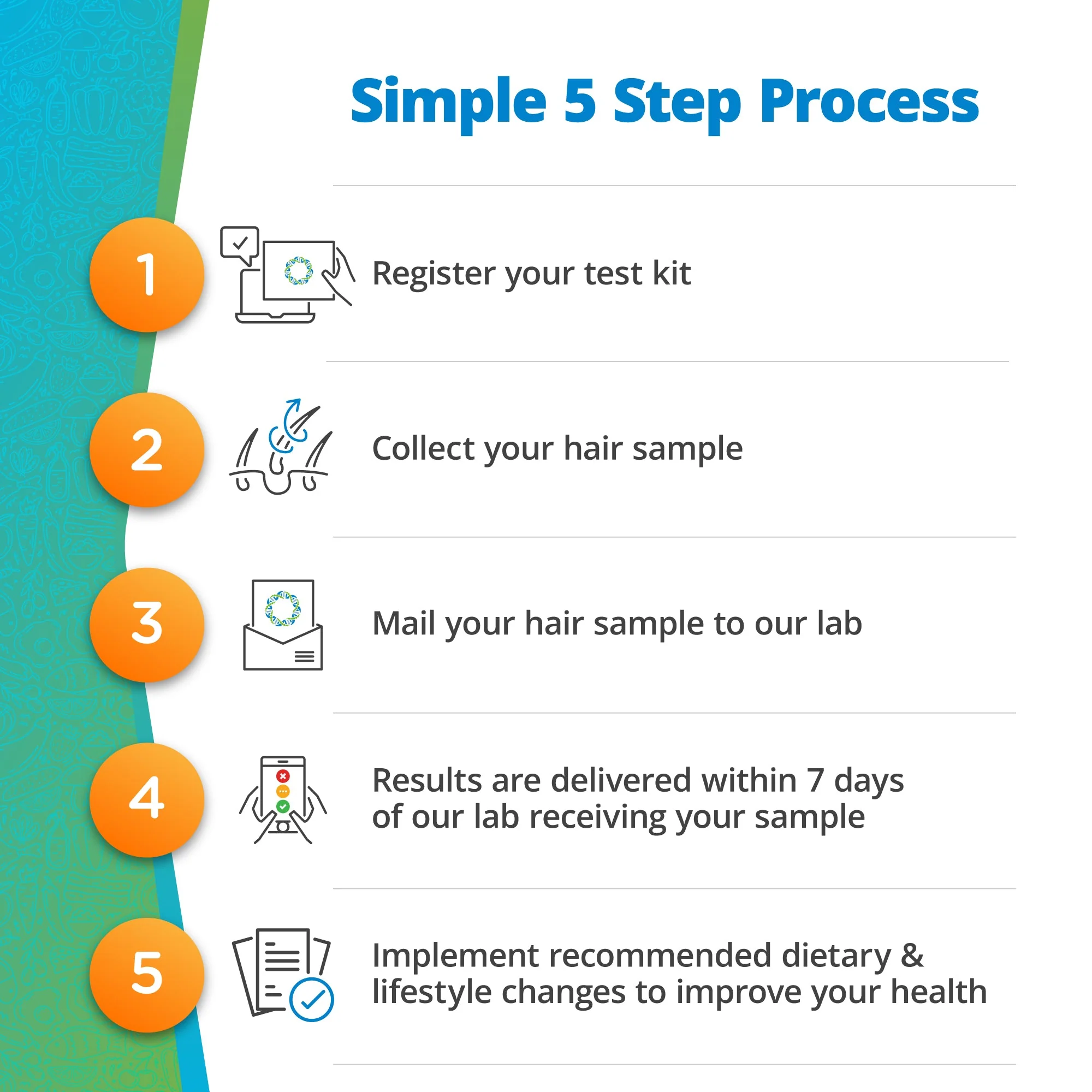 Simple 5 Step Process

1 Register your test kit

2 Collect your hair sample

3 Mail your hair sample to our lab

4 Results are delivered within 7 days of our lab receiving your sample

5 Implement recommended dietary & lifestyle changes to improve your health